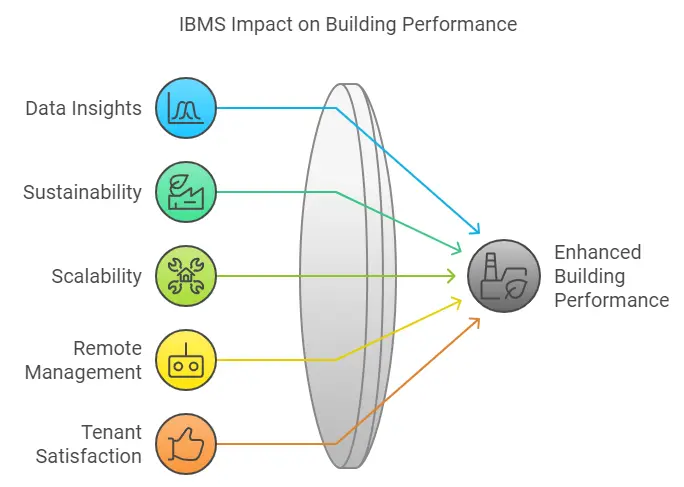 IBMS Impact on Building Performance

Data Insights

Sustainability

Scalability

Remote Management

Tenant Satisfaction

Enhanced Building Performance