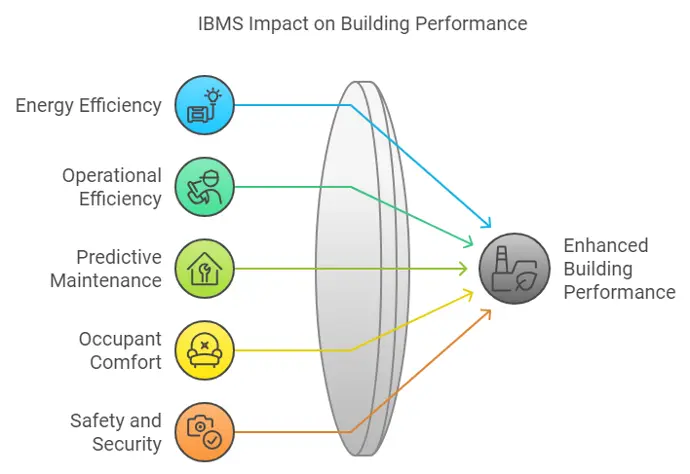 IBMS Impact on Building Performance

Energy Efficiency

Operational Efficiency

Predictive Maintenance

Occupant Comfort

Safety and Security

Enhanced Building Performance